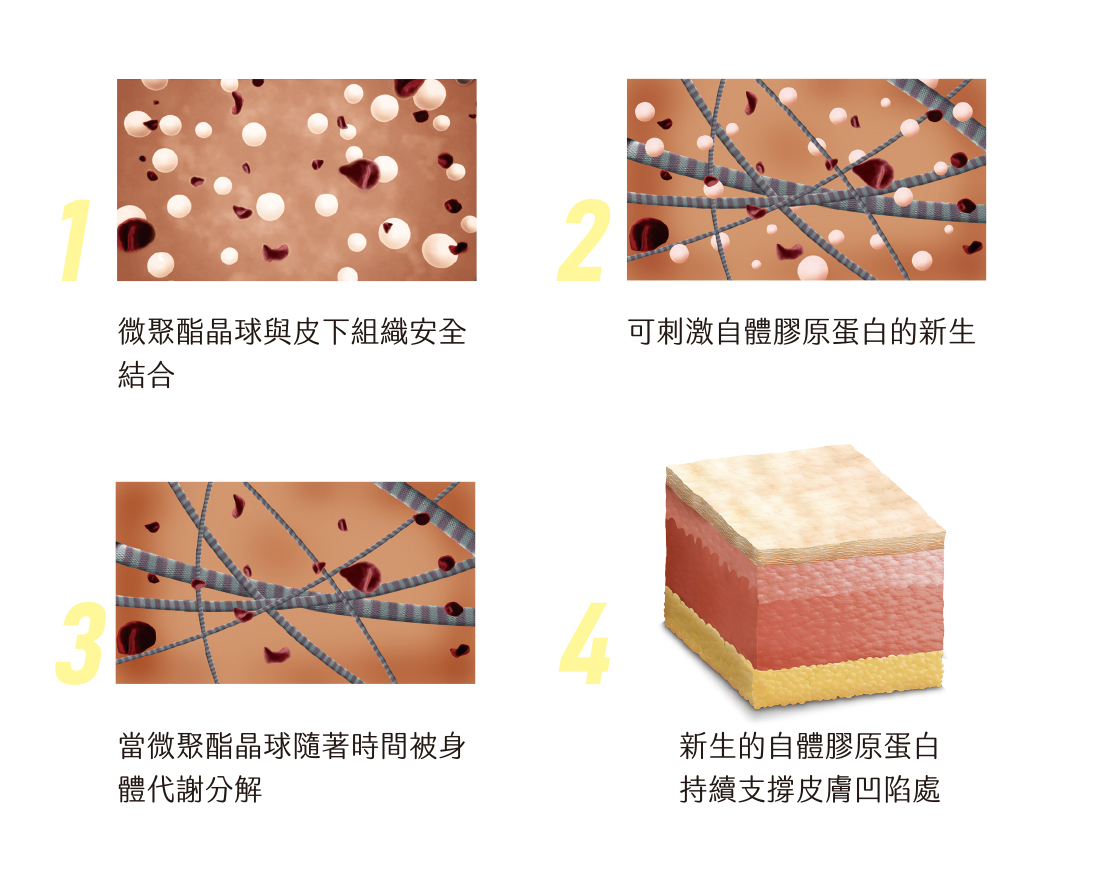 1

微聚酯晶球與皮下組織安全結合

2

可刺激自體膠原蛋白的新生

3

當微聚酯晶球隨著時間被身體代謝分解

4

新生的自體膠原蛋白
持續支撐皮膚凹陷處