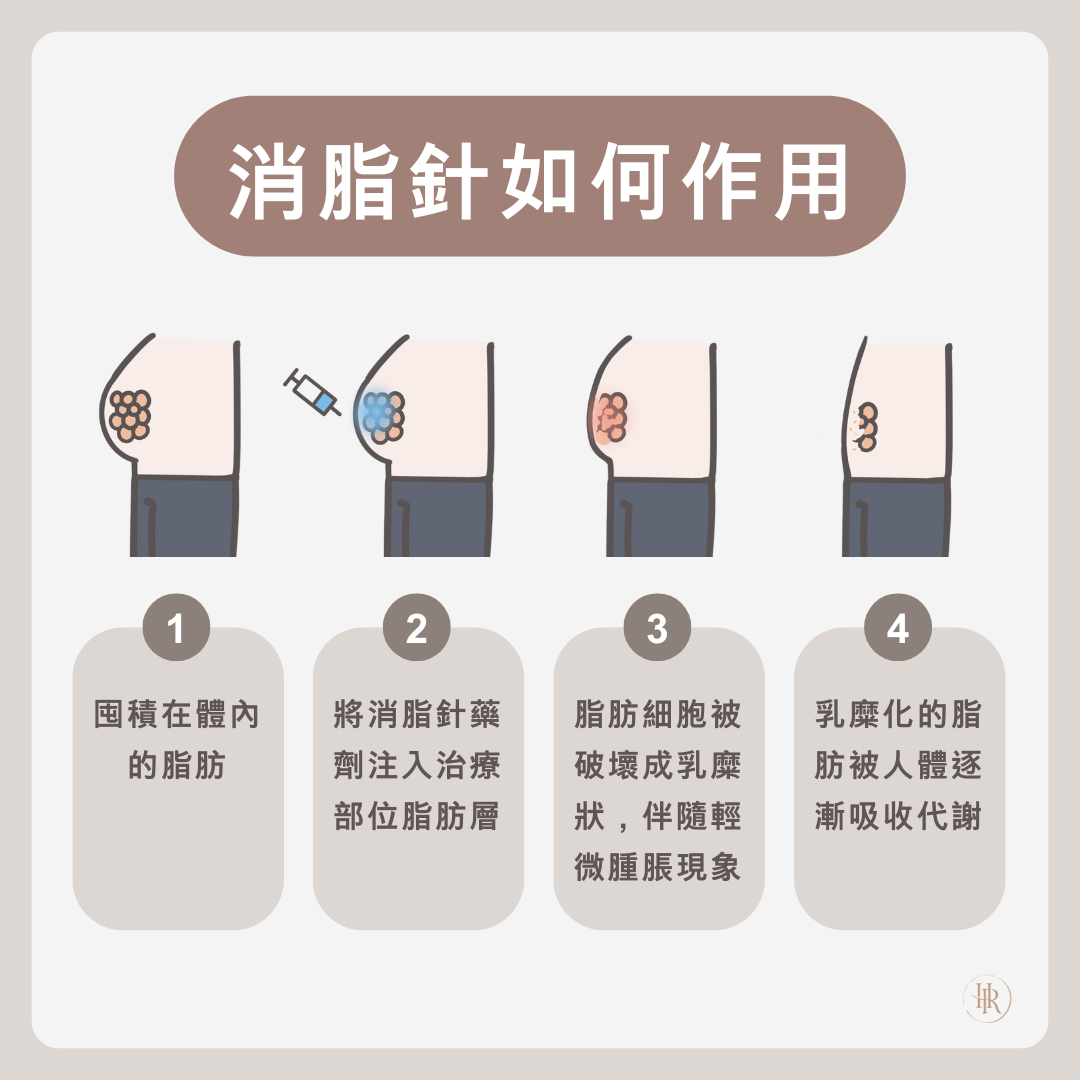 消脂針如何作用

1
囤積在體內的脂肪

2
將消脂針藥劑注入治療部位脂肪層

3
脂肪細胞被破壞成乳糜狀，伴隨輕微腫脹現象

4
乳糜化的脂肪被人體逐漸吸收代謝

HR